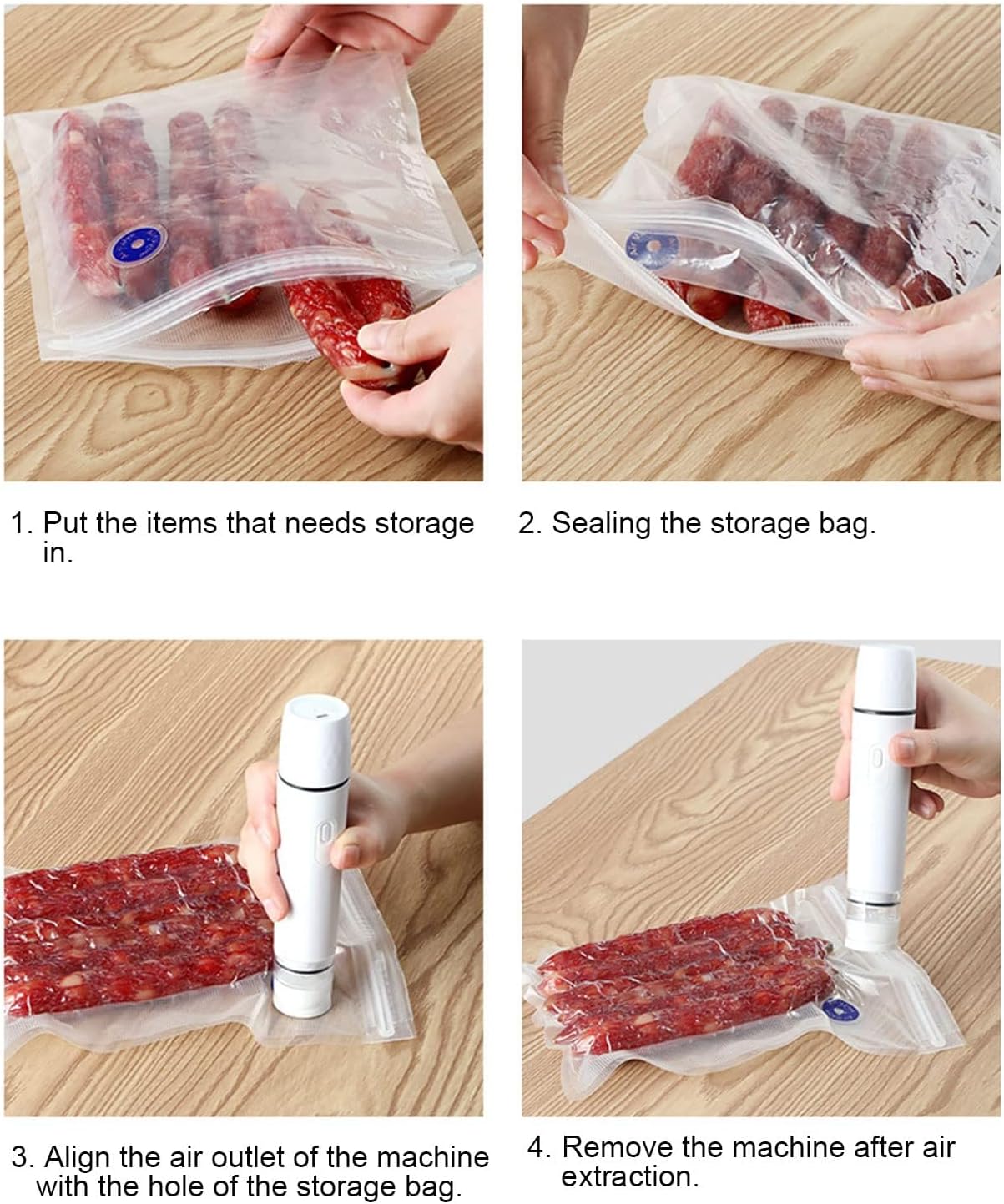 1. Put the items that needs storage in.

2. Sealing the storage bag.

3. Align the air outlet of the machine with the hole of the storage bag.

4. Remove the machine after air extraction.