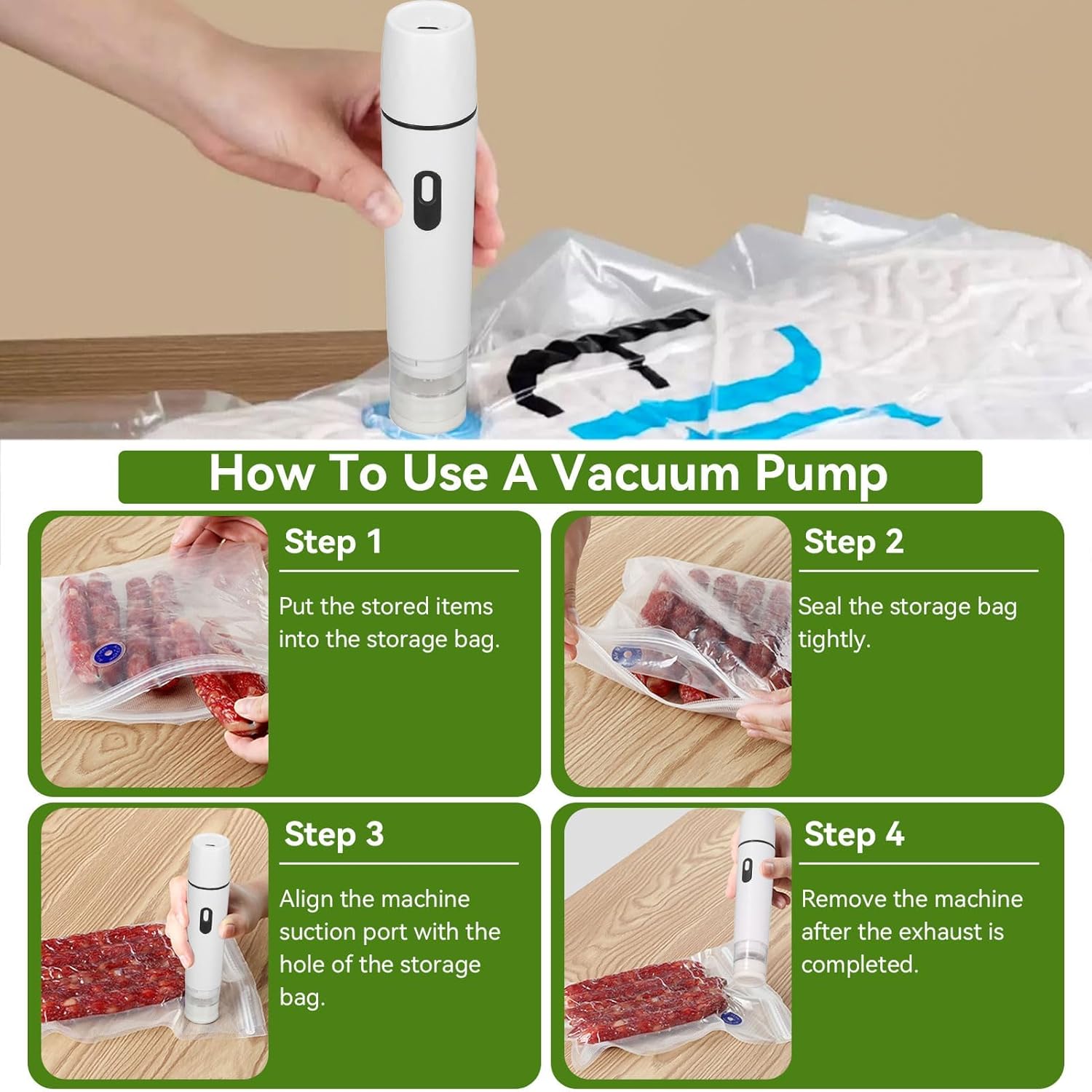 How To Use A Vacuum Pump

Step 1

Put the stored items into the storage bag.

Step 2

Seal the storage bag tightly.

Step 3

Align the machine suction port with the hole of the storage bag.

Step 4

Remove the machine after the exhaust is completed.