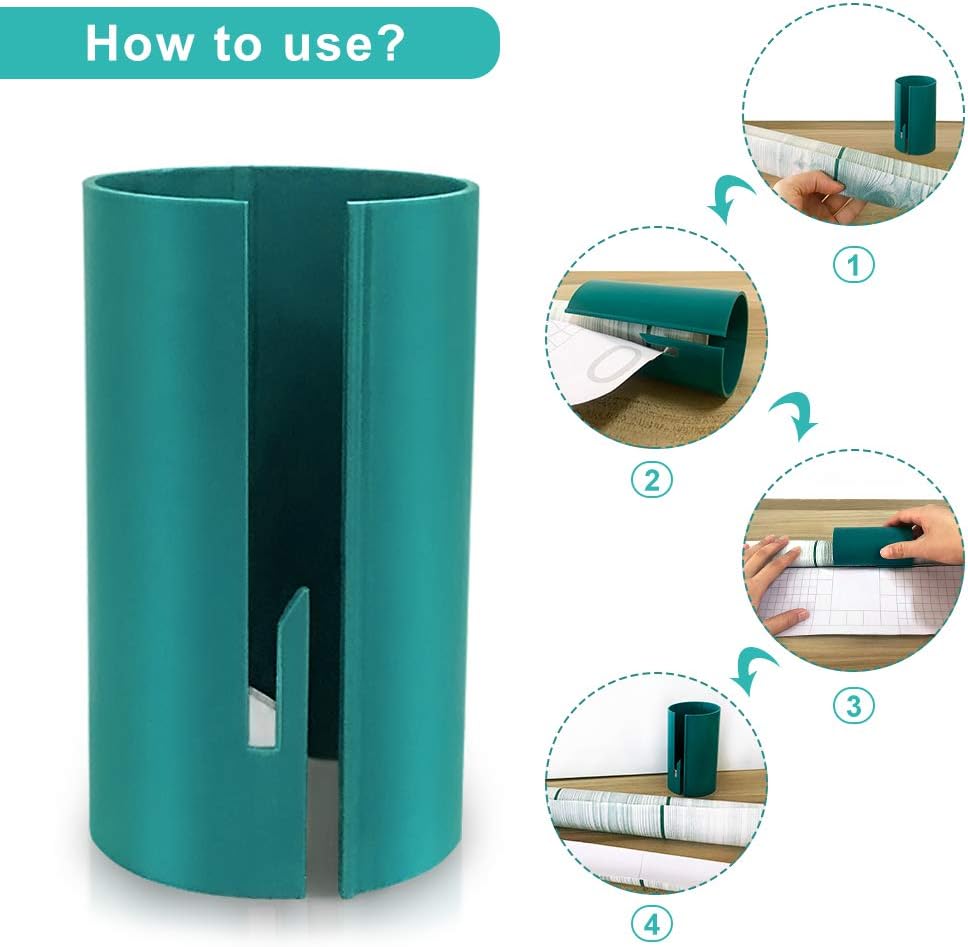 How to use?

1

2

3

4